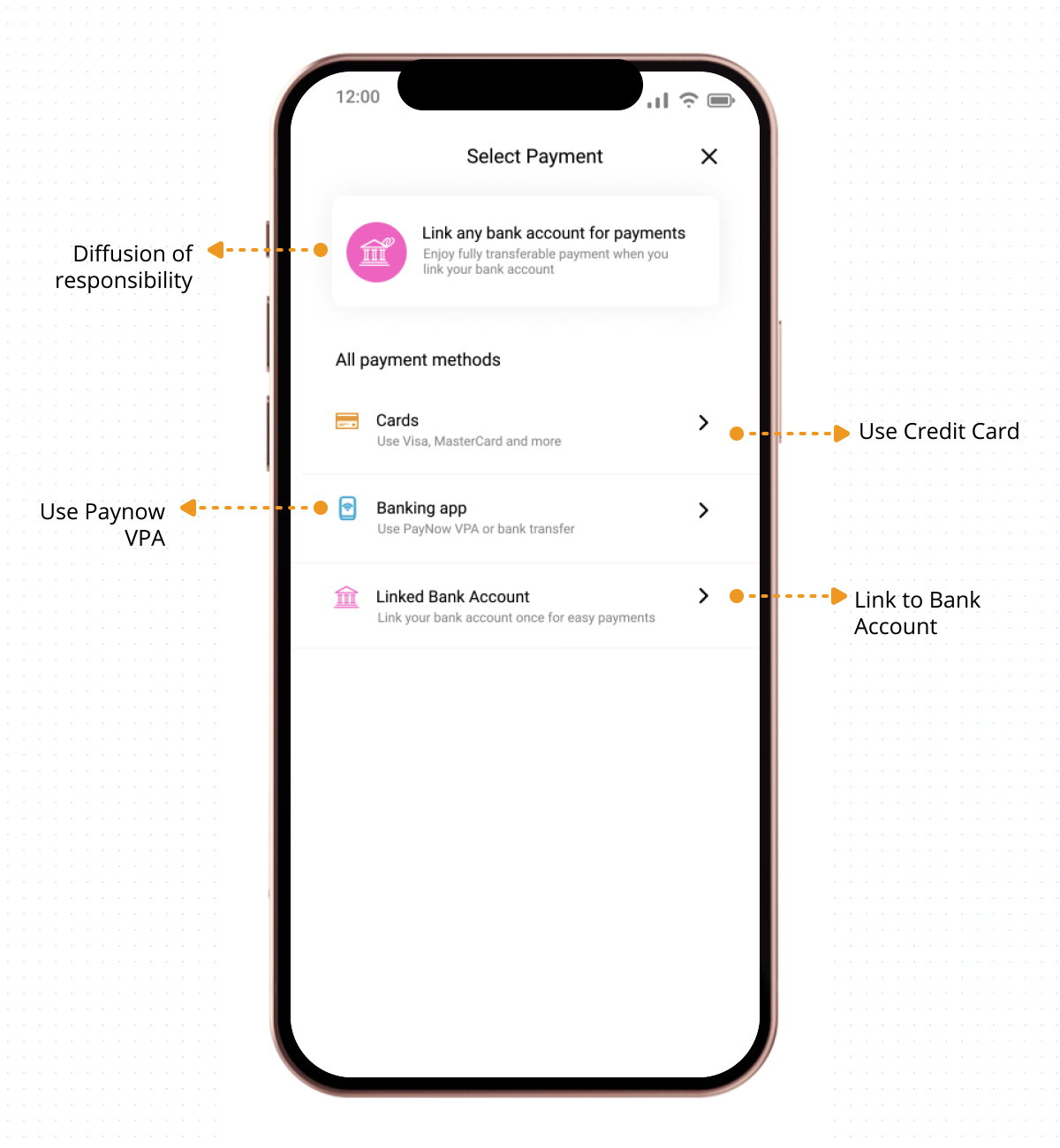 12:00

Select Payment

Diffusion of responsibility

Link any bank account for payments
Enjoy fully transferable payment when you link your bank account

All payment methods

Cards
Use Visa, MasterCard and more

Use Credit Card

Use Paynow VPA

Banking app
Use PayNow VPA or bank transfer

Linked Bank Account
Link your bank account once for easy payments

Link to Bank Account